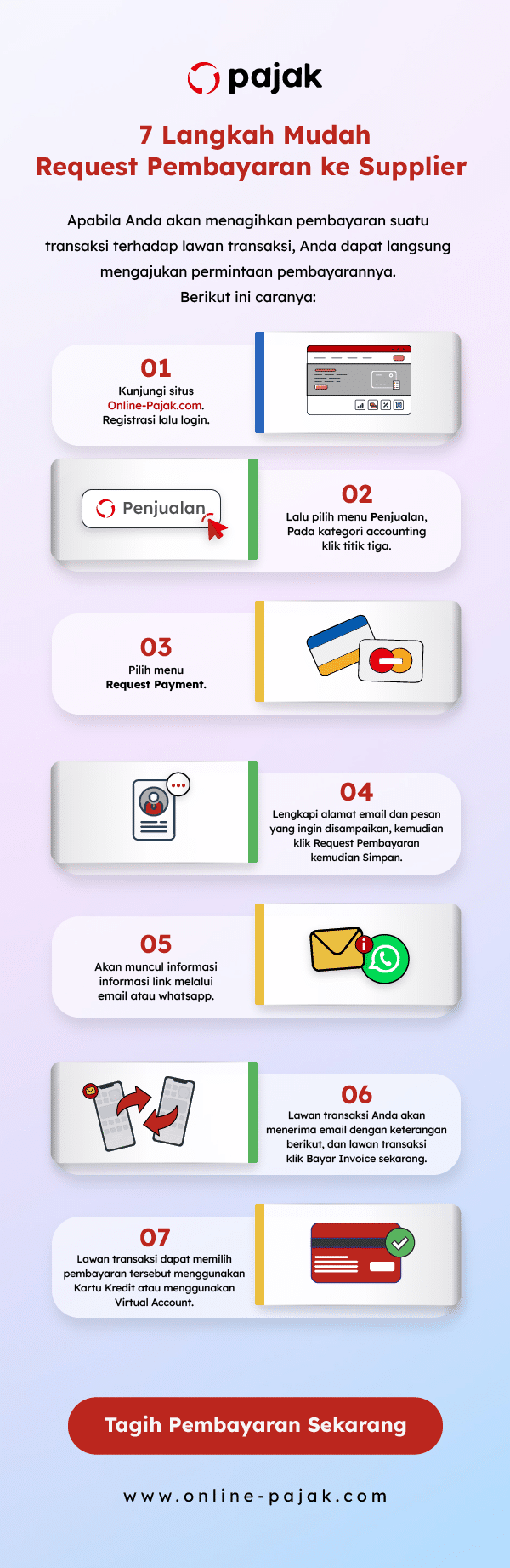 pajak

7 Langkah Mudah
Request Pembayaran ke Supplier

Apabila Anda akan menagihkan pembayaran suatu transaksi terhadap lawan transaksi, Anda dapat langsung mengajukan permintaan pembayarannya.
Berikut ini caranya:

01
Kunjungi situs Online-Pajak.com. Registrasi lalu login.

Penjualan

02
Lalu pilih menu Penjualan, Pada kategori accounting klik titik tiga.

03
Pilih menu
Request Payment.

04
Lengkapi alamat email dan pesan yang ingin disampaikan, kemudian klik Request Pembayaran kemudian Simpan.

05
Akan muncul informasi informasi link melalui email atau whatsapp.

06
Lawan transaksi Anda akan menerima email dengan keterangan berikut, dan lawan transaksi klik Bayar Invoice sekarang.

07
Lawan transaksi dapat memilih pembayaran tersebut menggunakan Kartu Kredit atau menggunakan Virtual Account.

Tagih Pembayaran Sekarang

www.online-pajak.com