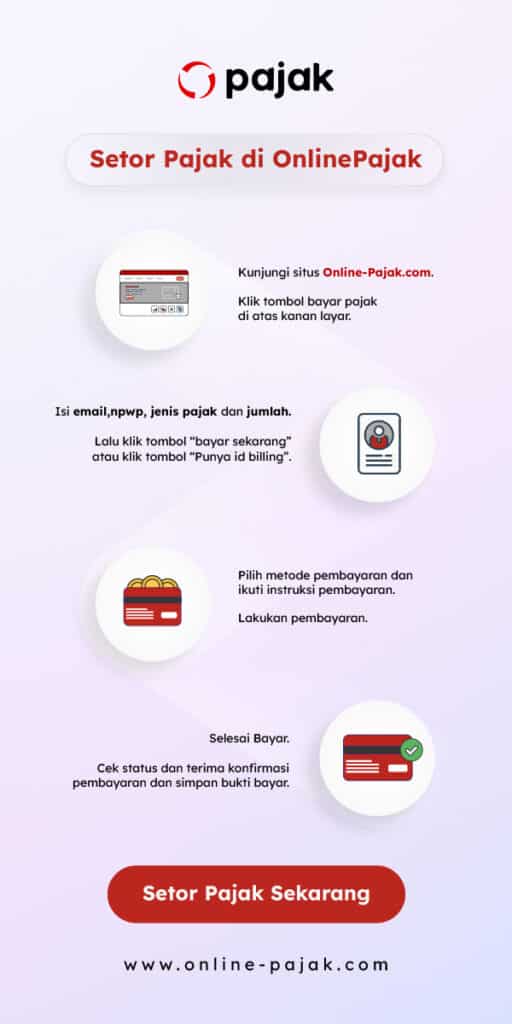 pajak

Setor Pajak di OnlinePajak

Kunjungi situs Online-Pajak.com.

Klik tombol bayar pajak di atas kanan layar.

Isi email,npwp, jenis pajak dan jumlah.

Lalu klik tombol "bayar sekarang" atau klik tombol "Punya id billing".

Pilih metode pembayaran dan ikuti instruksi pembayaran.

Lakukan pembayaran.

Selesai Bayar.

Cek status dan terima konfirmasi pembayaran dan simpan bukti bayar.

Setor Pajak Sekarang

www.online-pajak.com